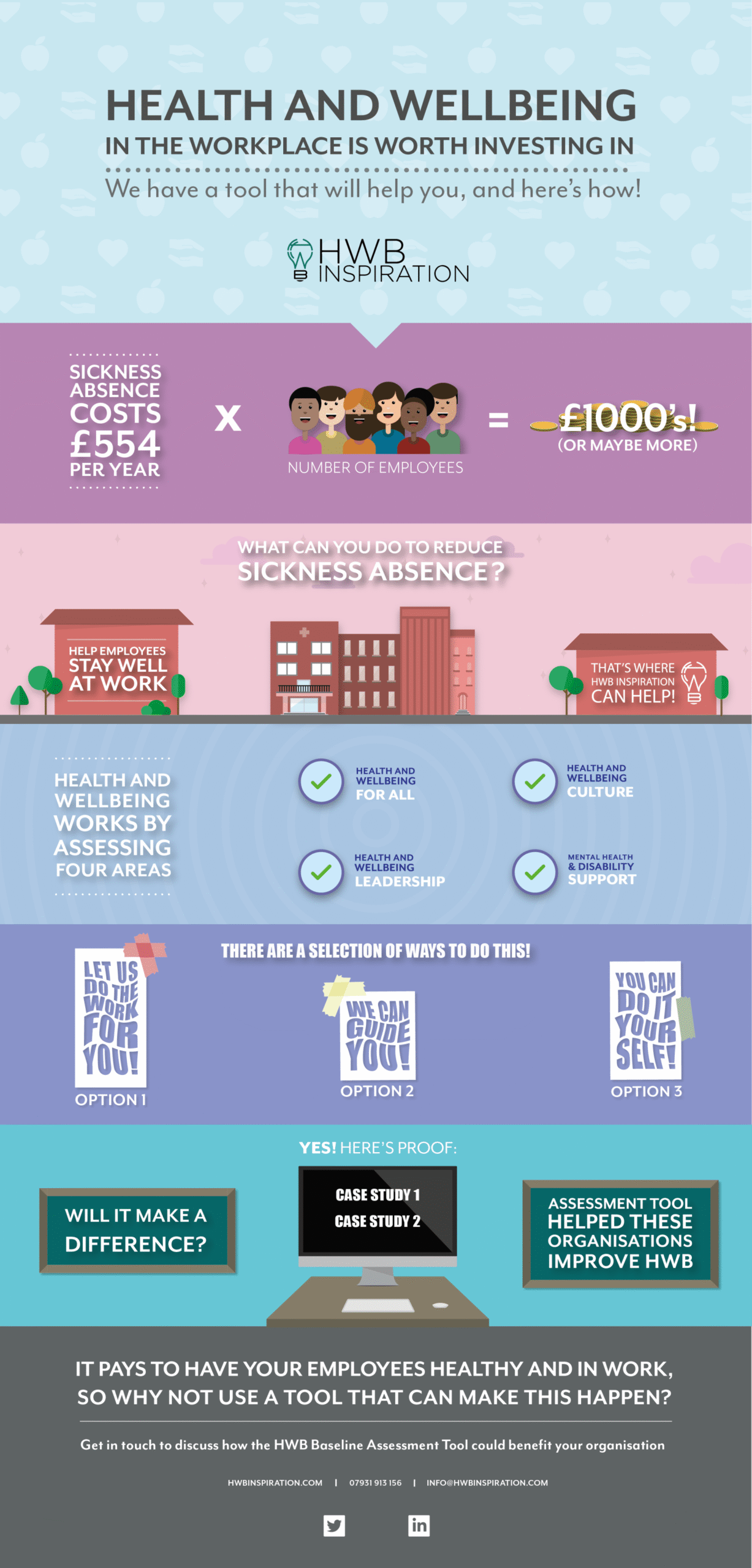 HEALTH AND WELLBEING
IN THE WORKPLACE IS WORTH INVESTING IN

We have a tool that will help you, and here's how!

HWB INSPIRATION

SICKNESS ABSENCE COSTS £554 PER YEAR

X

NUMBER OF EMPLOYEES

=

£1000's!
(OR MAYBE MORE)

WHAT CAN YOU DO TO REDUCE
SICKNESS ABSENCE?

HELP EMPLOYEES STAY WELL AT WORK

THAT'S WHERE HWB INSPIRATION CAN HELP!

HEALTH AND WELLBEING WORKS BY ASSESSING FOUR AREAS

HEALTH AND WELLBEING FOR ALL

HEALTH AND WELLBEING CULTURE

HEALTH AND WELLBEING LEADERSHIP

MENTAL HEALTH & DISABILITY SUPPORT

THERE ARE A SELECTION OF WAYS TO DO THIS!

LET US DO THE WORK FOR YOU!
OPTION 1

WE CAN GUIDE YOU!
OPTION 2

YOU CAN DO IT YOUR SELF!
OPTION 3

YES! HERE'S PROOF:

WILL IT MAKE A DIFFERENCE?

CASE STUDY 1
CASE STUDY 2

ASSESSMENT TOOL HELPED THESE ORGANISATIONS IMPROVE HWB

IT PAYS TO HAVE YOUR EMPLOYEES HEALTHY AND IN WORK, SO WHY NOT USE A TOOL THAT CAN MAKE THIS HAPPEN?

Get in touch to discuss how the HWB Baseline Assessment Tool could benefit your organisation

HWBINSPIRATION.COM | 07931 913 156 | INFO@HWBINSPIRATION.COM